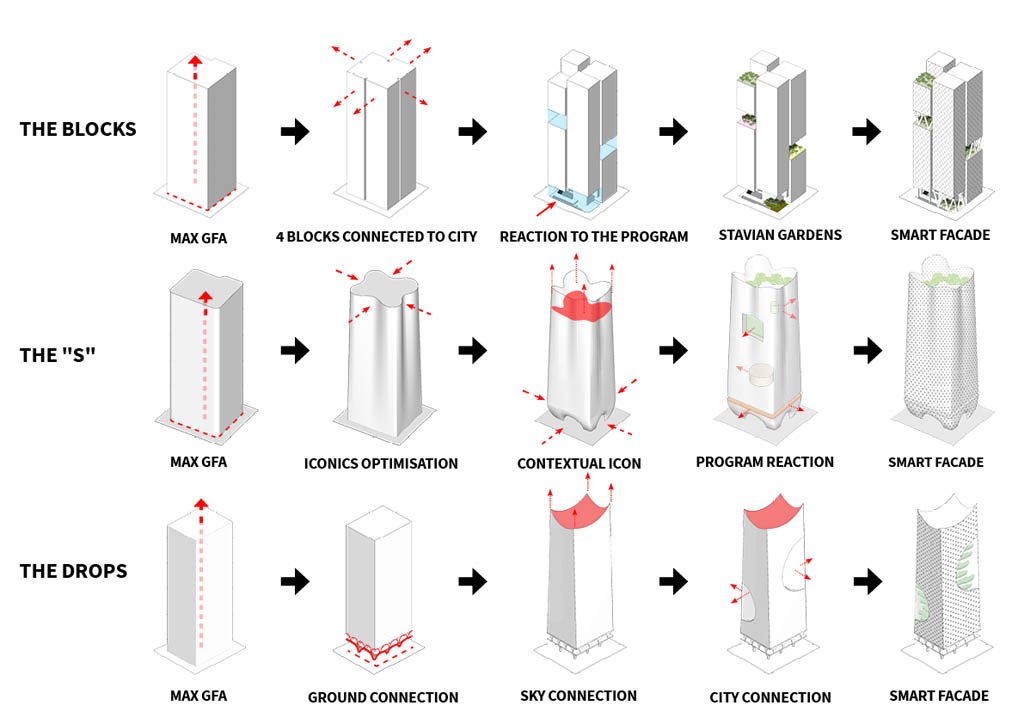 THE BLOCKS

MAX GFA

4 BLOCKS CONNECTED TO CITY

REACTION TO THE PROGRAM

STAVIAN GARDENS

SMART FACADE

THE "S"

MAX GFA

ICONICS OPTIMISATION

CONTEXTUAL ICON

PROGRAM REACTION

SMART FACADE

THE DROPS

MAX GFA

GROUND CONNECTION

SKY CONNECTION

CITY CONNECTION

SMART FACADE